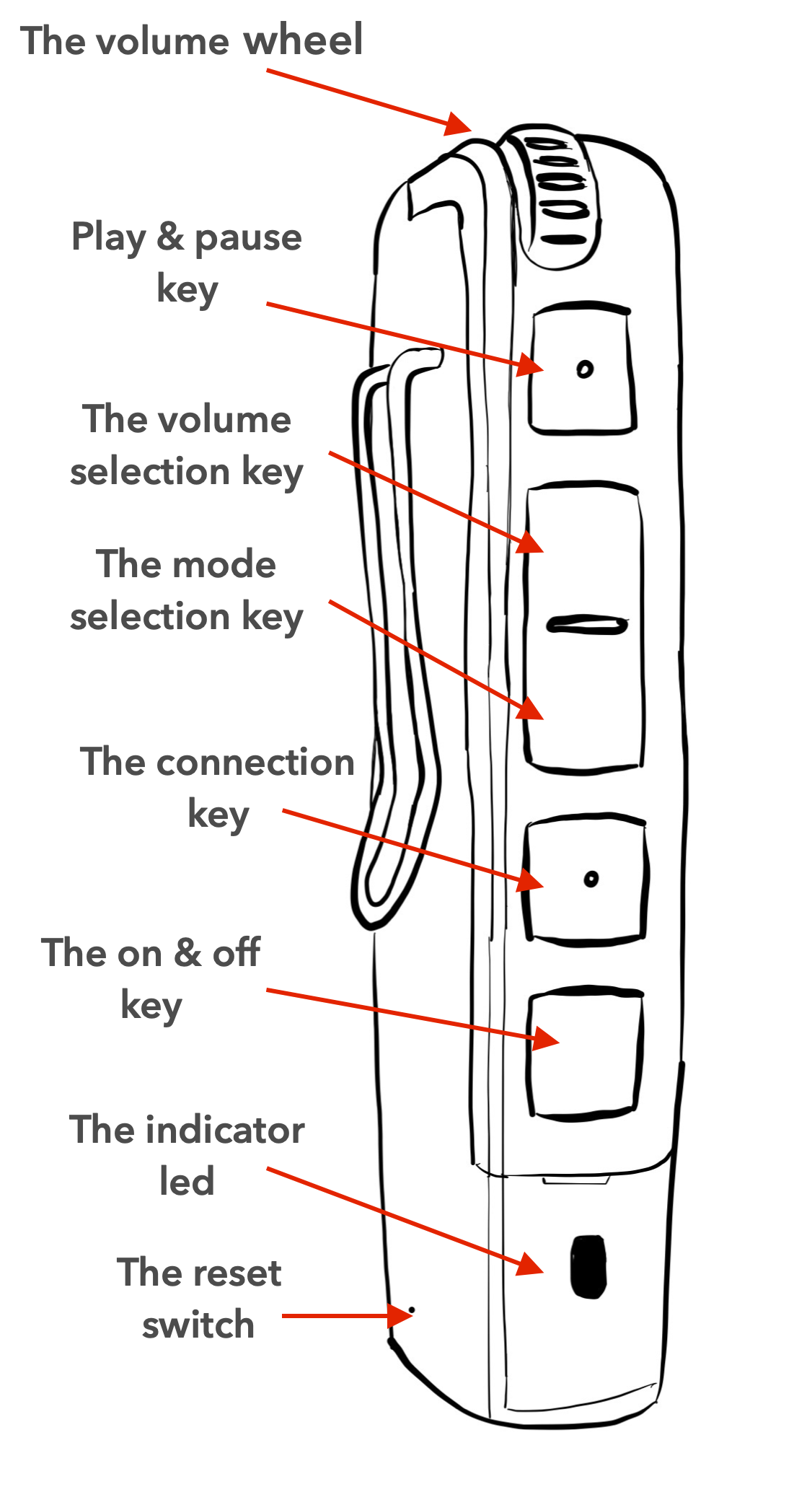 The volume wheel

Play & pause key

The volume selection key

The mode selection key

The connection key

The on & off key

The indicator led

The reset switch